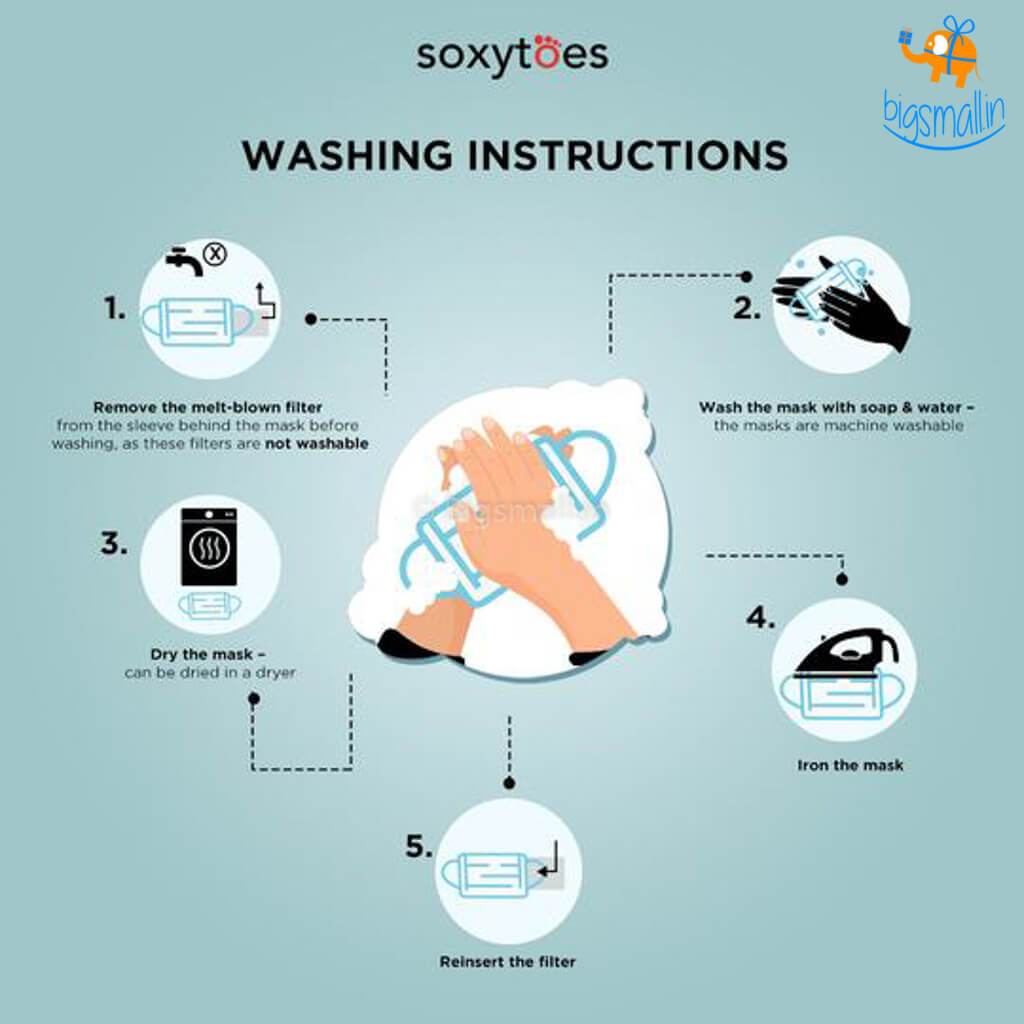 soxytoes

bigsmallin

WASHING INSTRUCTIONS

1.

Remove the melt-blown filter from the sleeve behind the mask before washing, as these filters are not washable

2.

Wash the mask with soap & water – the masks are machine washable

bigsmallin

3.

Dry the mask – can be dried in a dryer

4.

Iron the mask

5.

Reinsert the filter