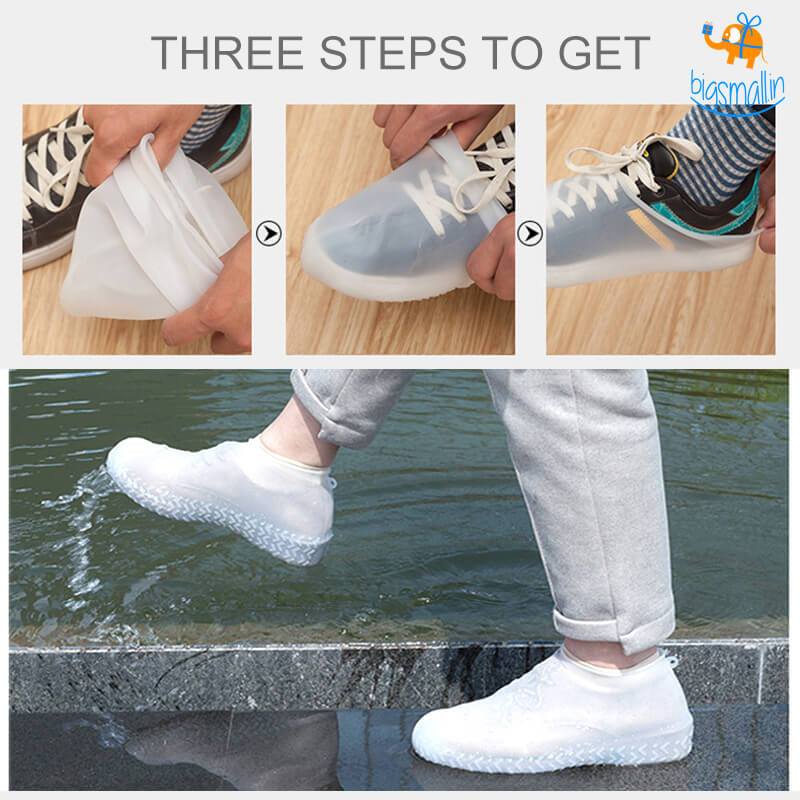 THREE STEPS TO GET

bigsmall.in